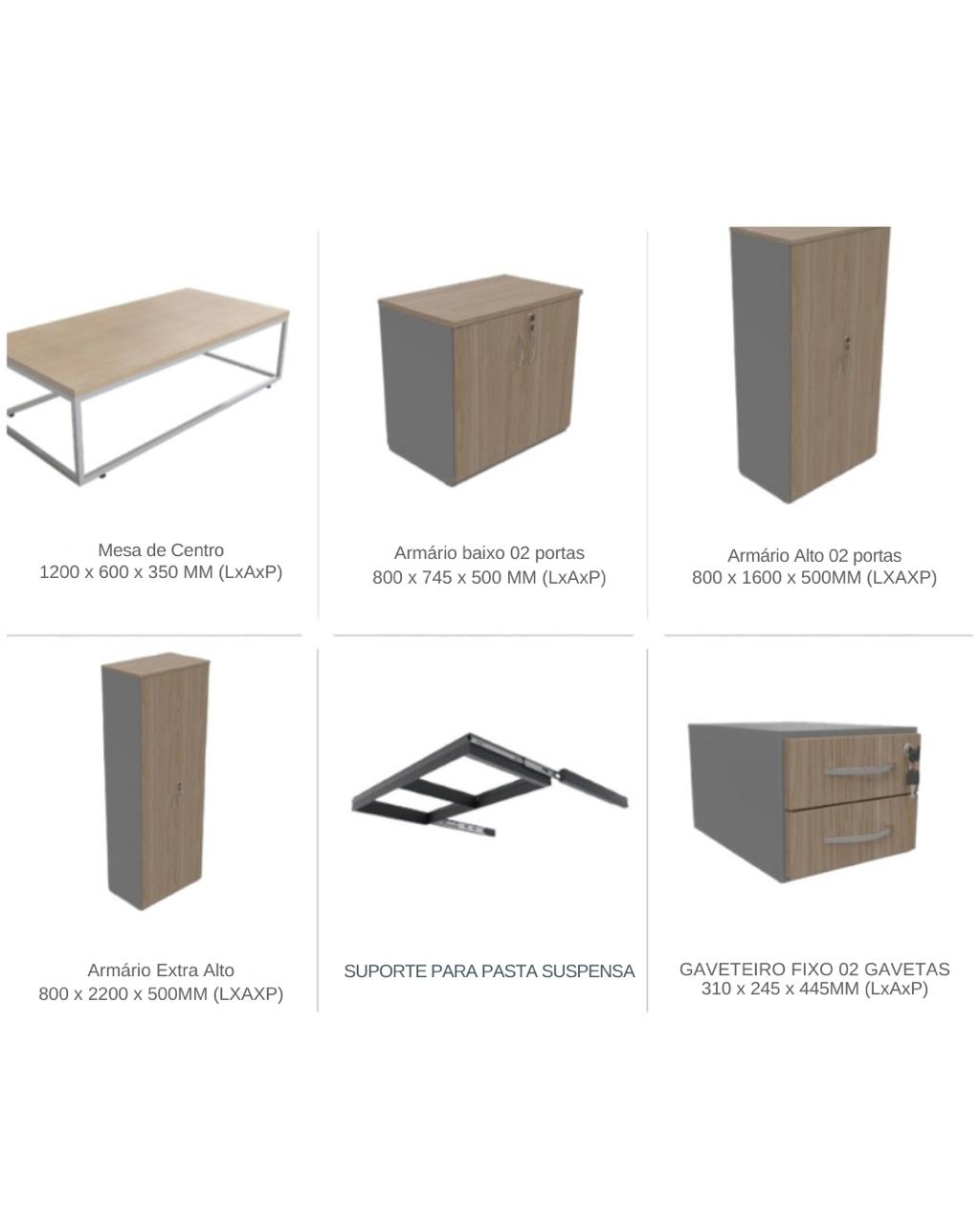 Mesa de Centro
1200 x 600 x 350 MM (LxAxP)

Armário baixo 02 portas
800 x 745 x 500 MM (LxAxP)

Armário Alto 02 portas
800 x 1600 x 500MM (LXAXP)

Armário Extra Alto
800 x 2200 x 500MM (LXAXP)

SUPORTE PARA PASTA SUSPENSA

GAVETEIRO FIXO 02 GAVETAS
310 x 245 x 445MM (LxAxP)